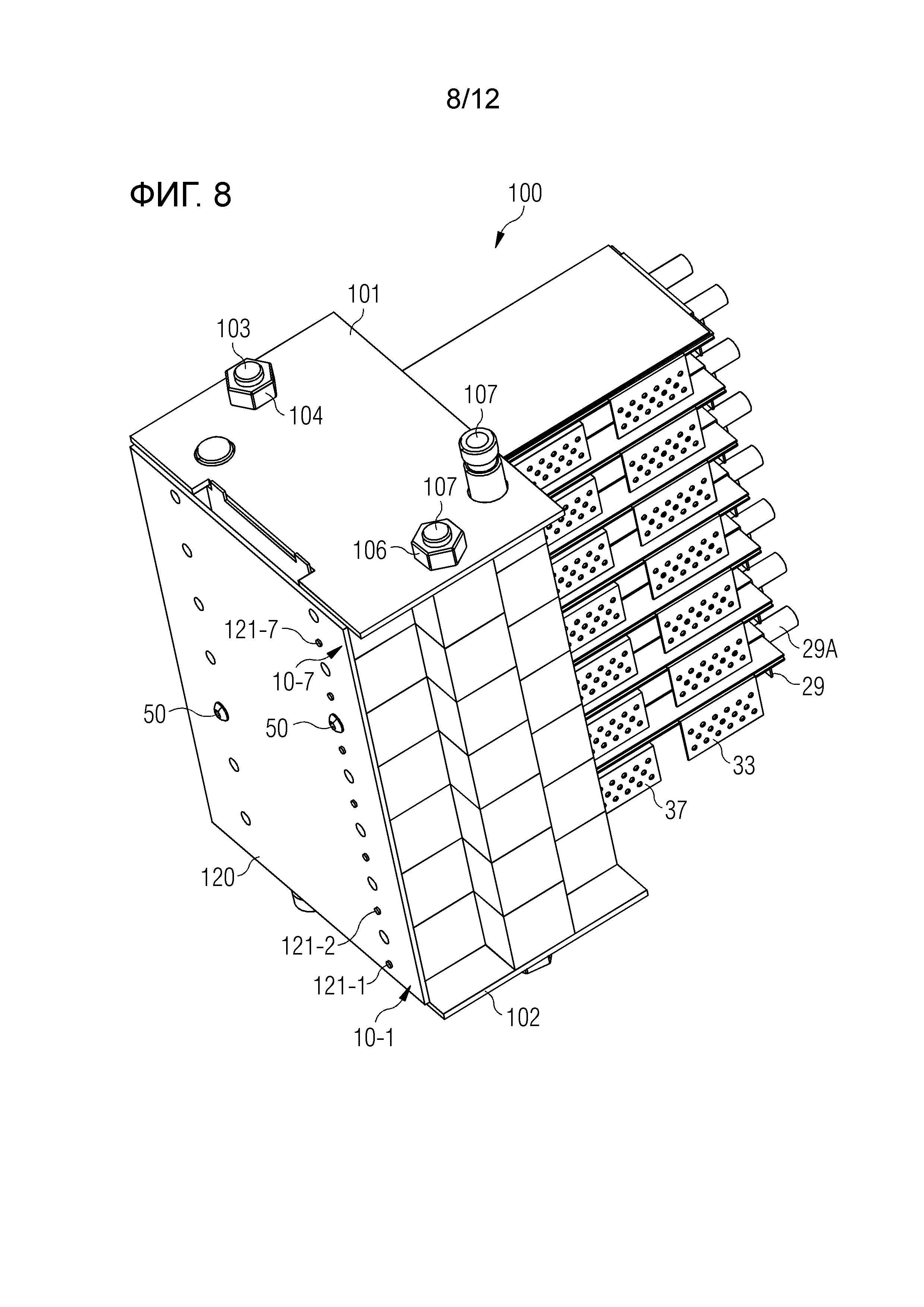 8/12

ФИГ. 8

100
101
103
104
107
107
106
121-7
10-7
50
50
29A
29
33
37
120
121-2
121-1
10-1
102