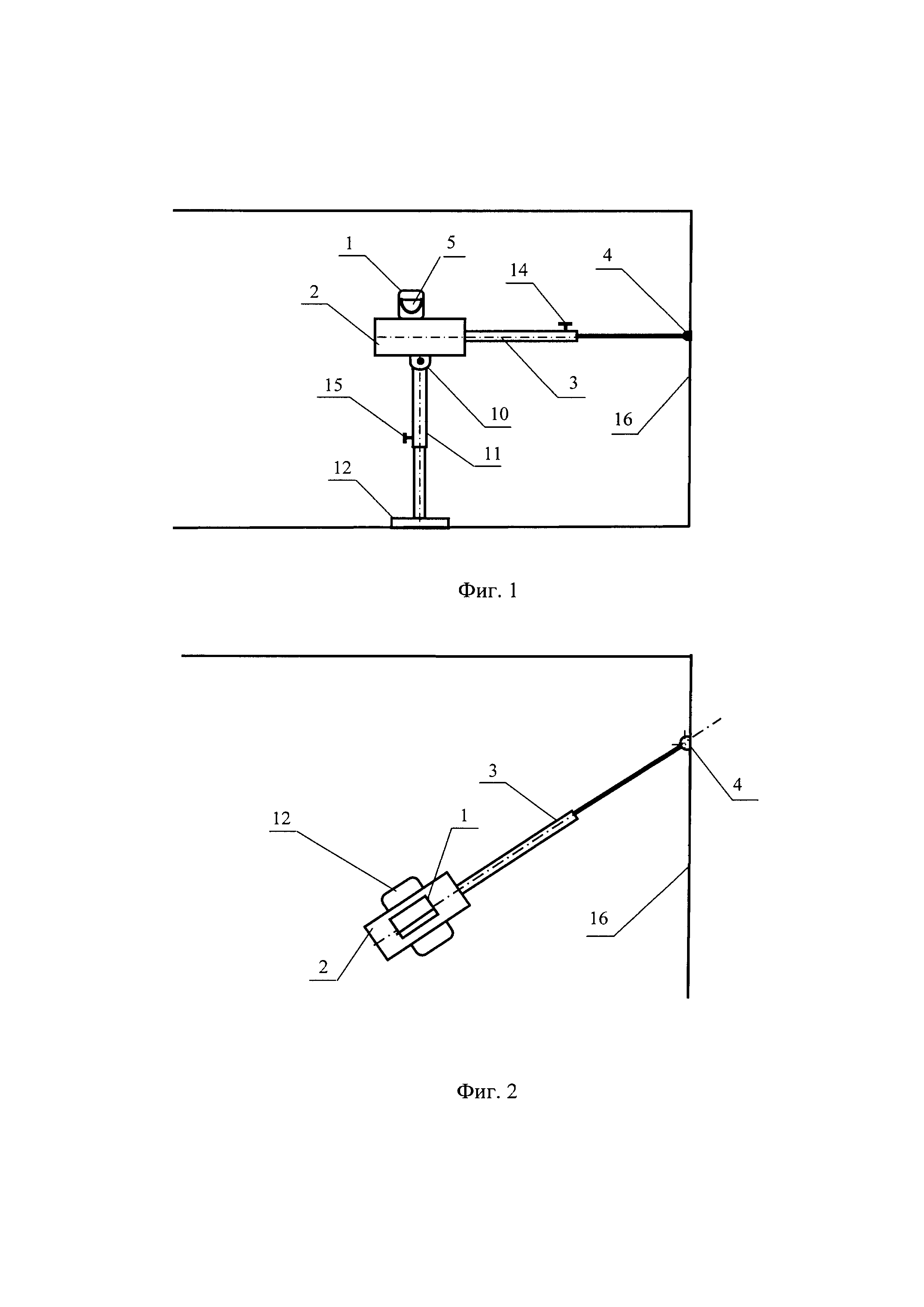 1
5
14
4
2
3
15
10
16
11
12

Фиг. 1

3
4
12
1
16
2

Фиг. 2