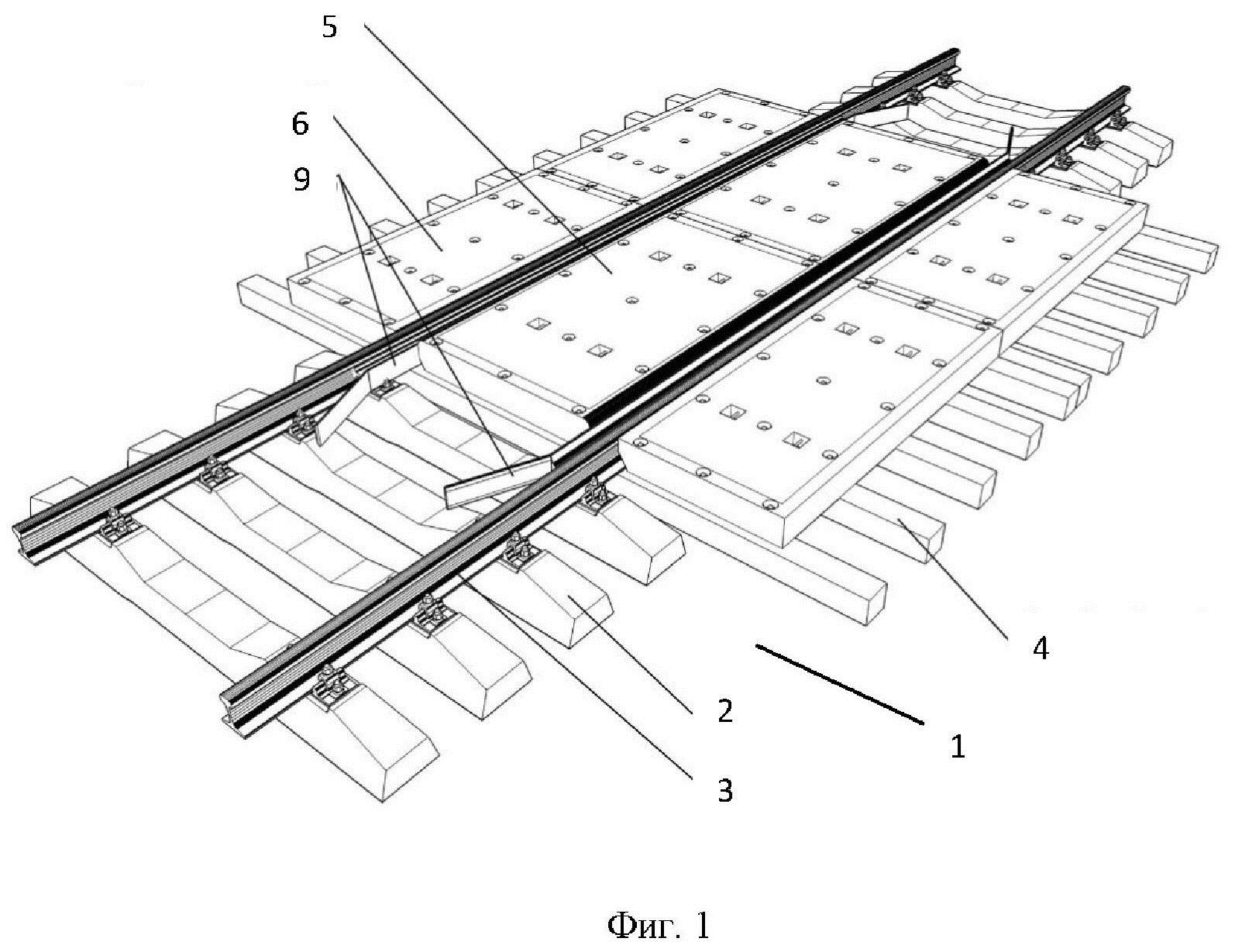 5
6
9
4
2
1
3

Фиг. 1