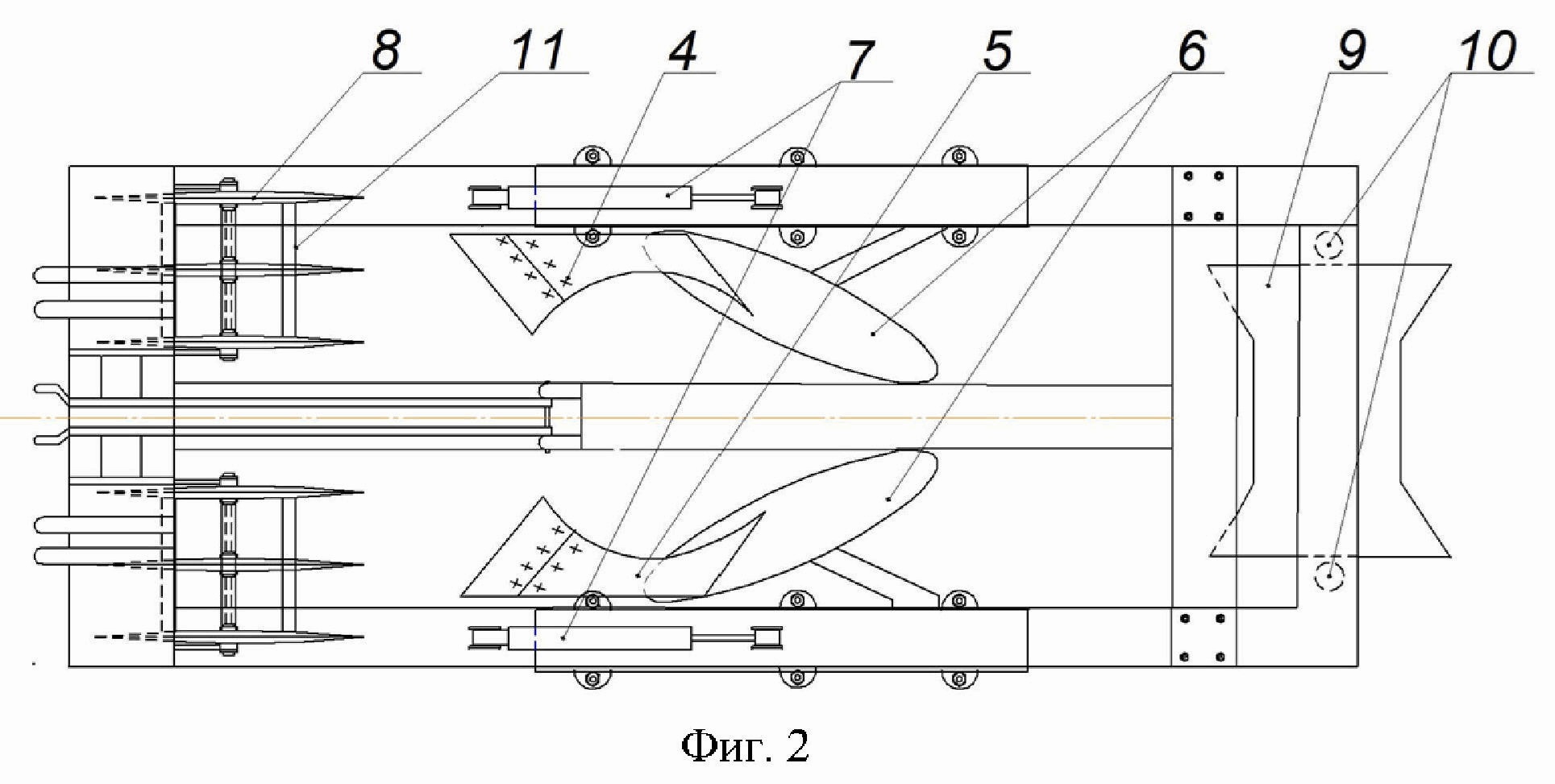 8 11 4 7 5 6 9 10

Фиг. 2