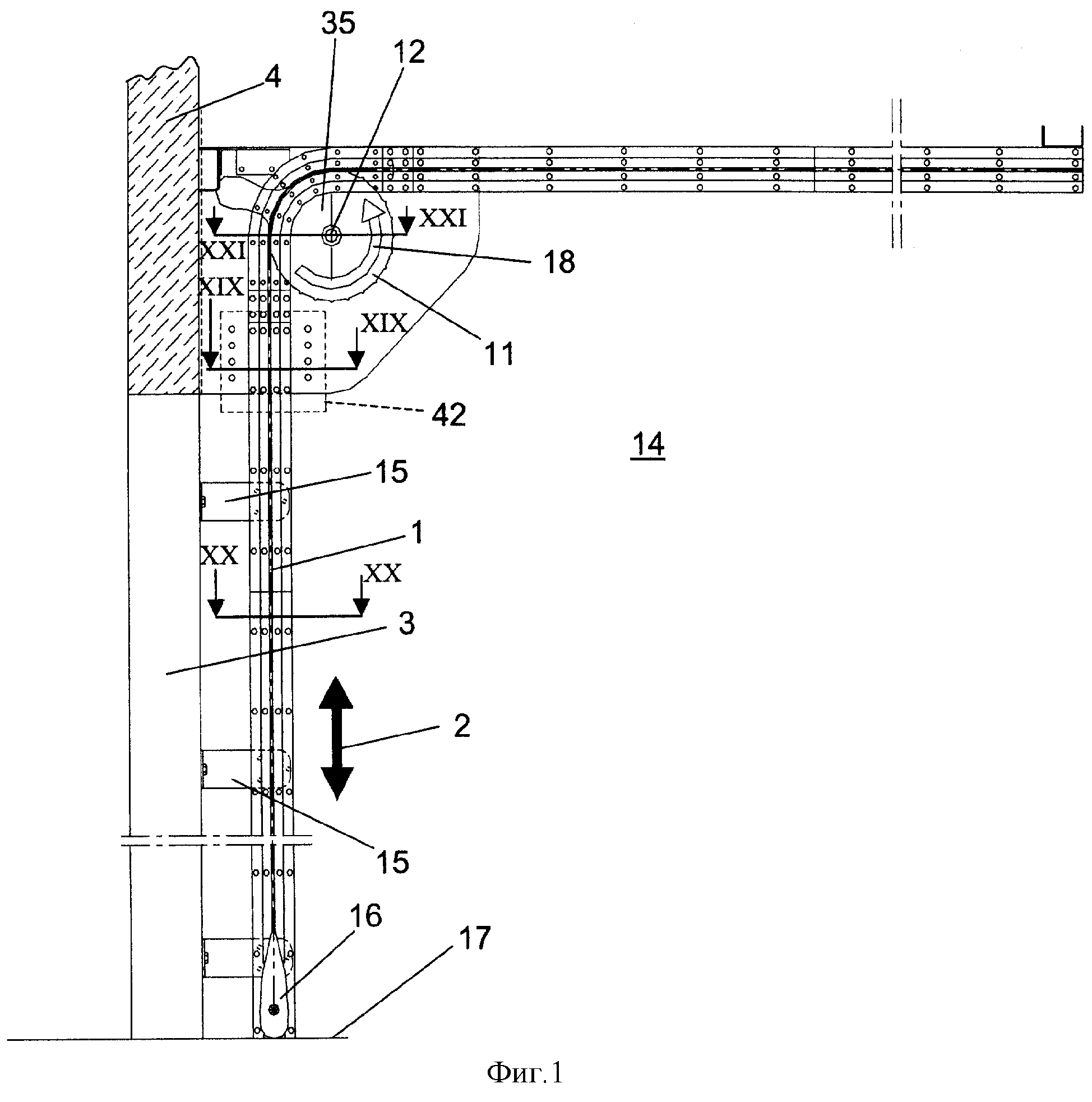 35
12
4
XXI
XXI
18
XIX
XIX
11
42
14
15
1
XX
XX
3
2
15
16
17
Фиг.1