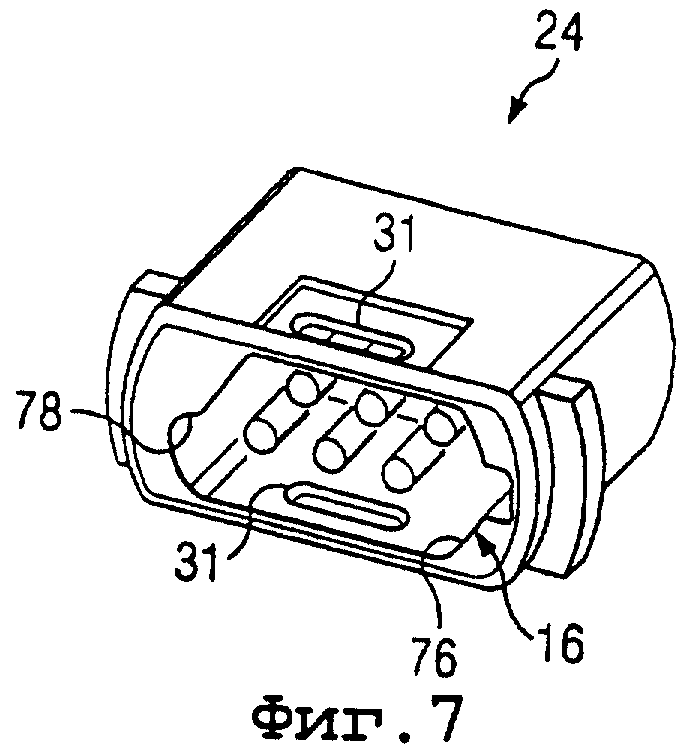 24

31

78

31

76

16

Фиг.7