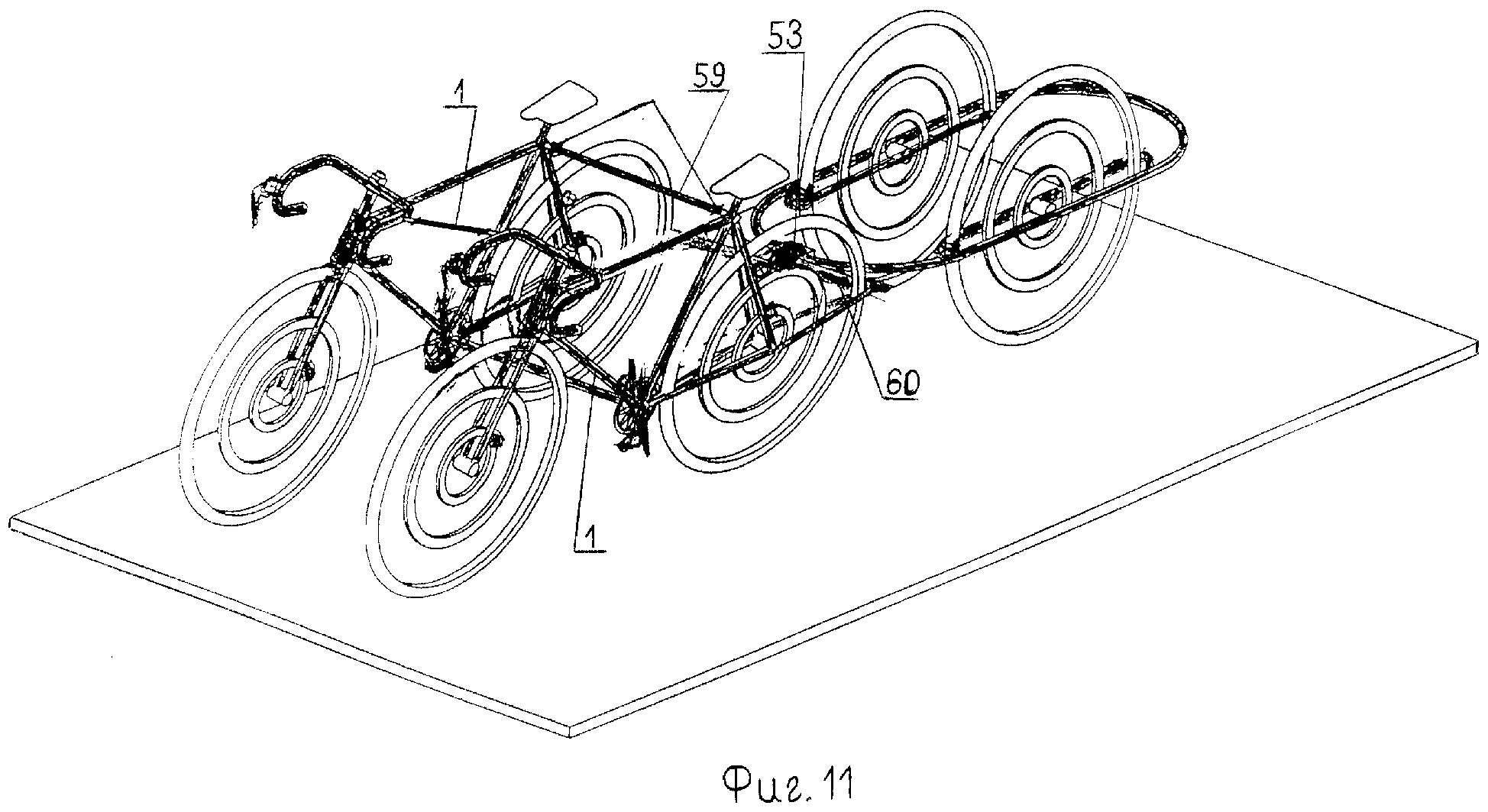 53
59
1
60
1
Фиг. 11