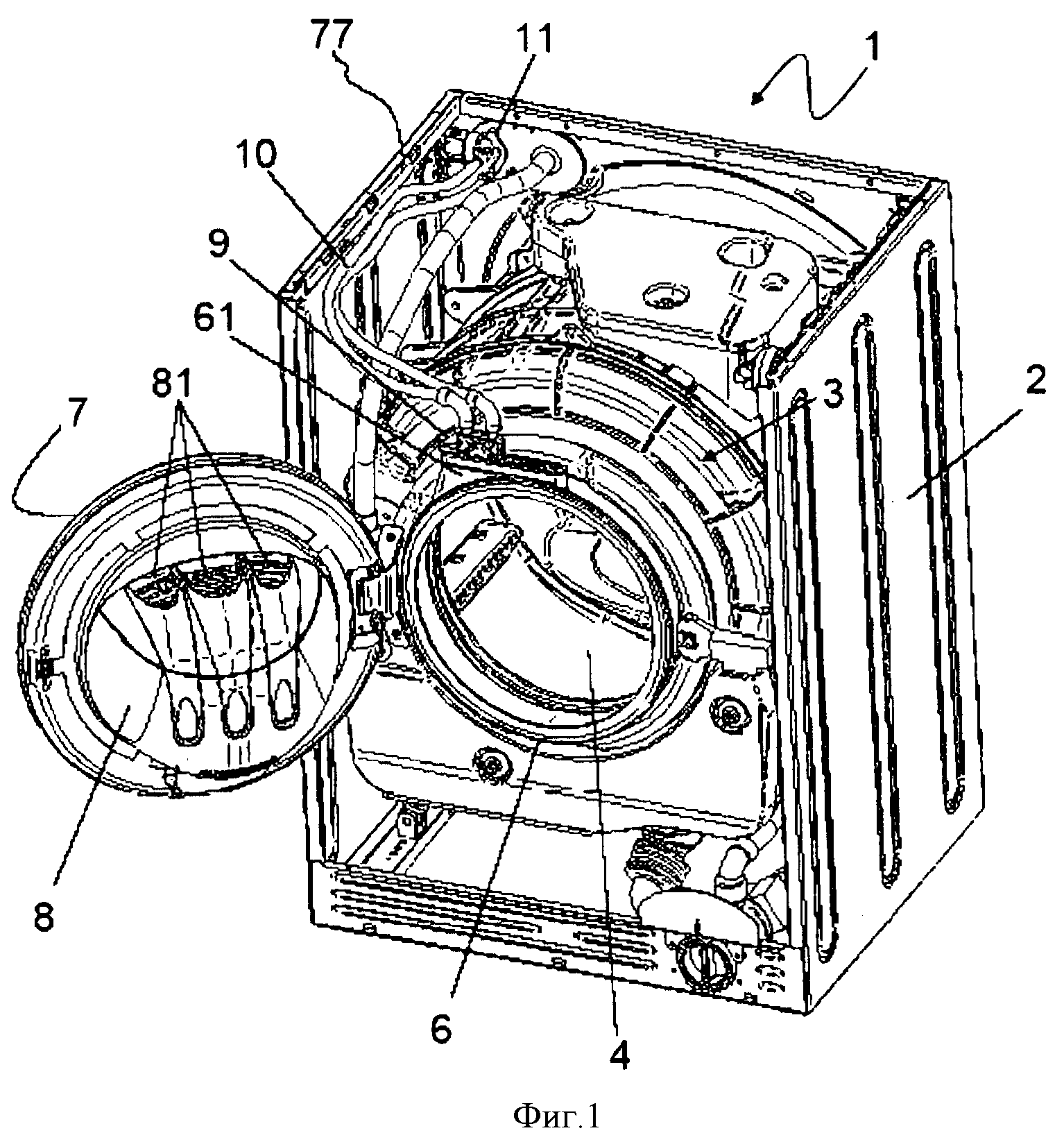 77
11
1
10
9
61
81
7
3
2
8
6
4
Фиг.1