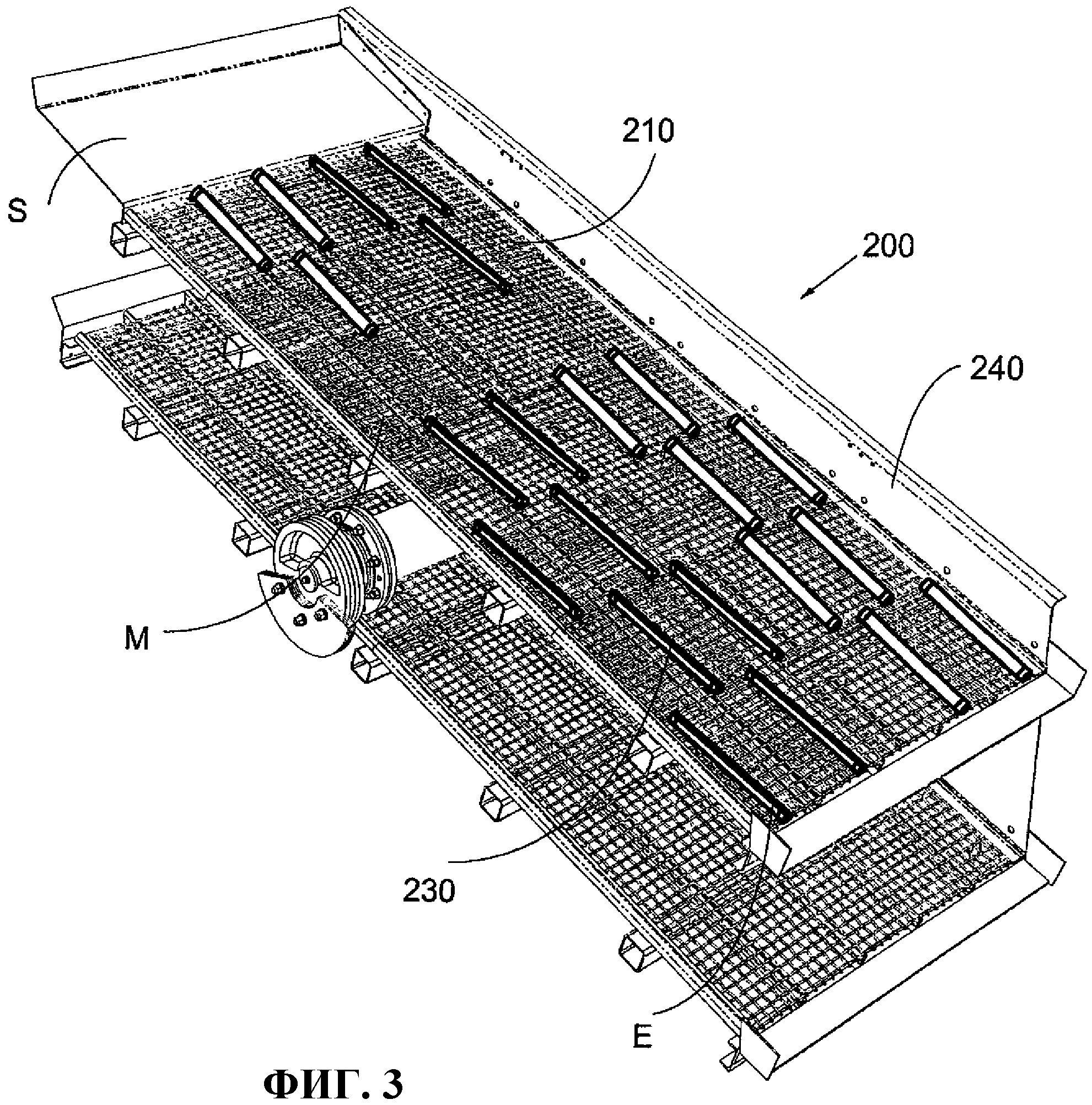 210

S

200

240

M

230

E

ФИГ. 3