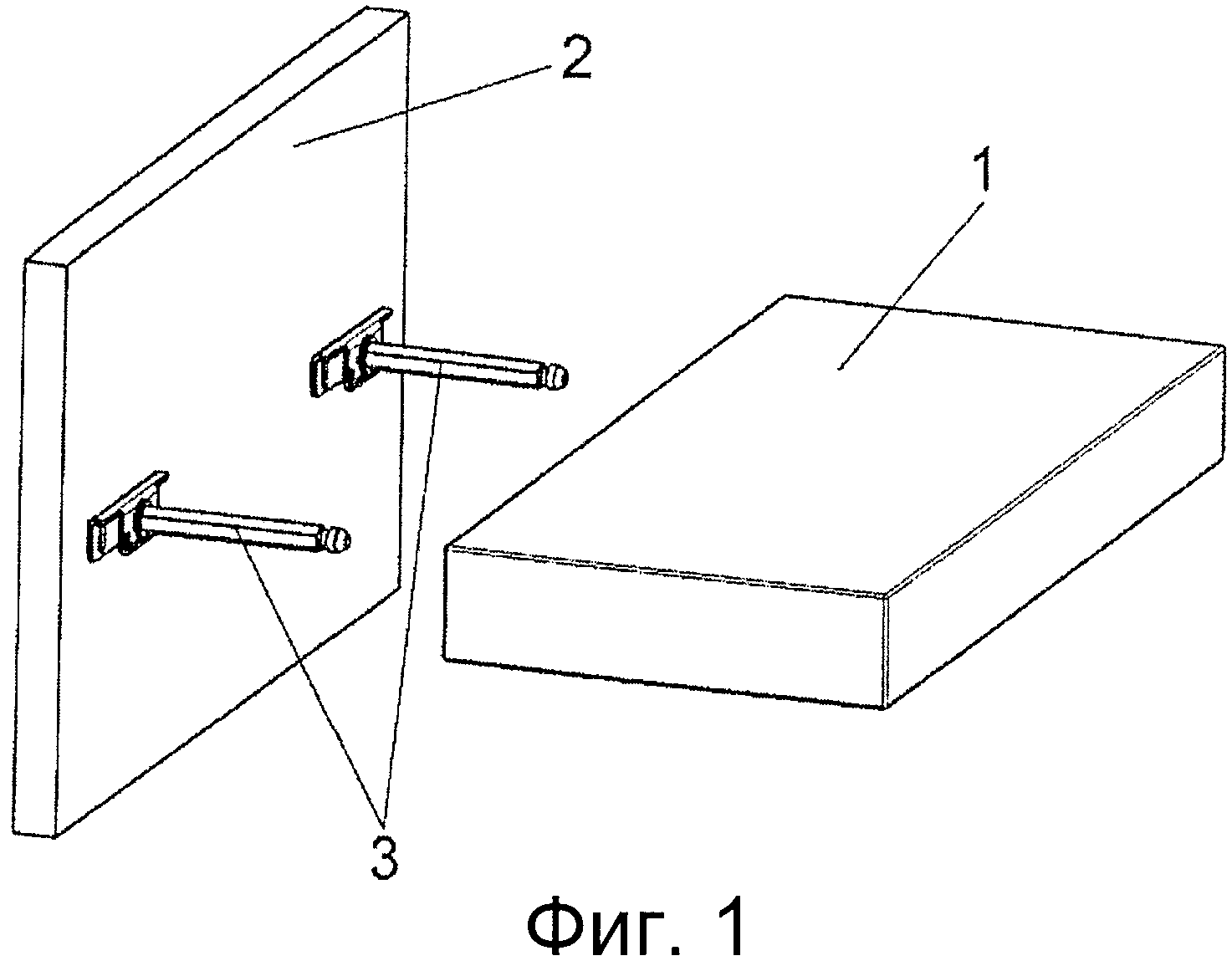 2

1

3

Фиг. 1