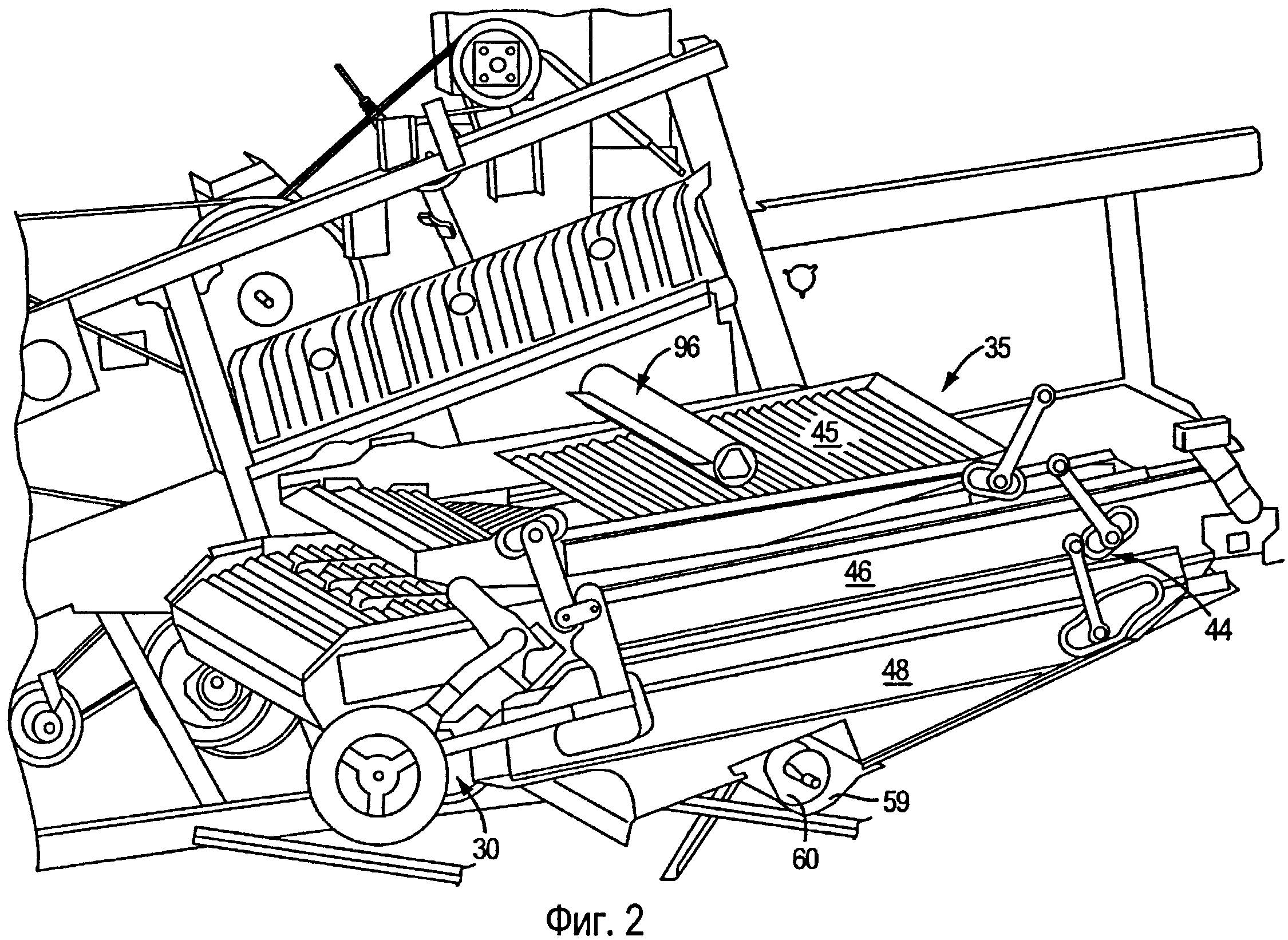 96
35
45
46
44
48
59
30
60
Фиг. 2