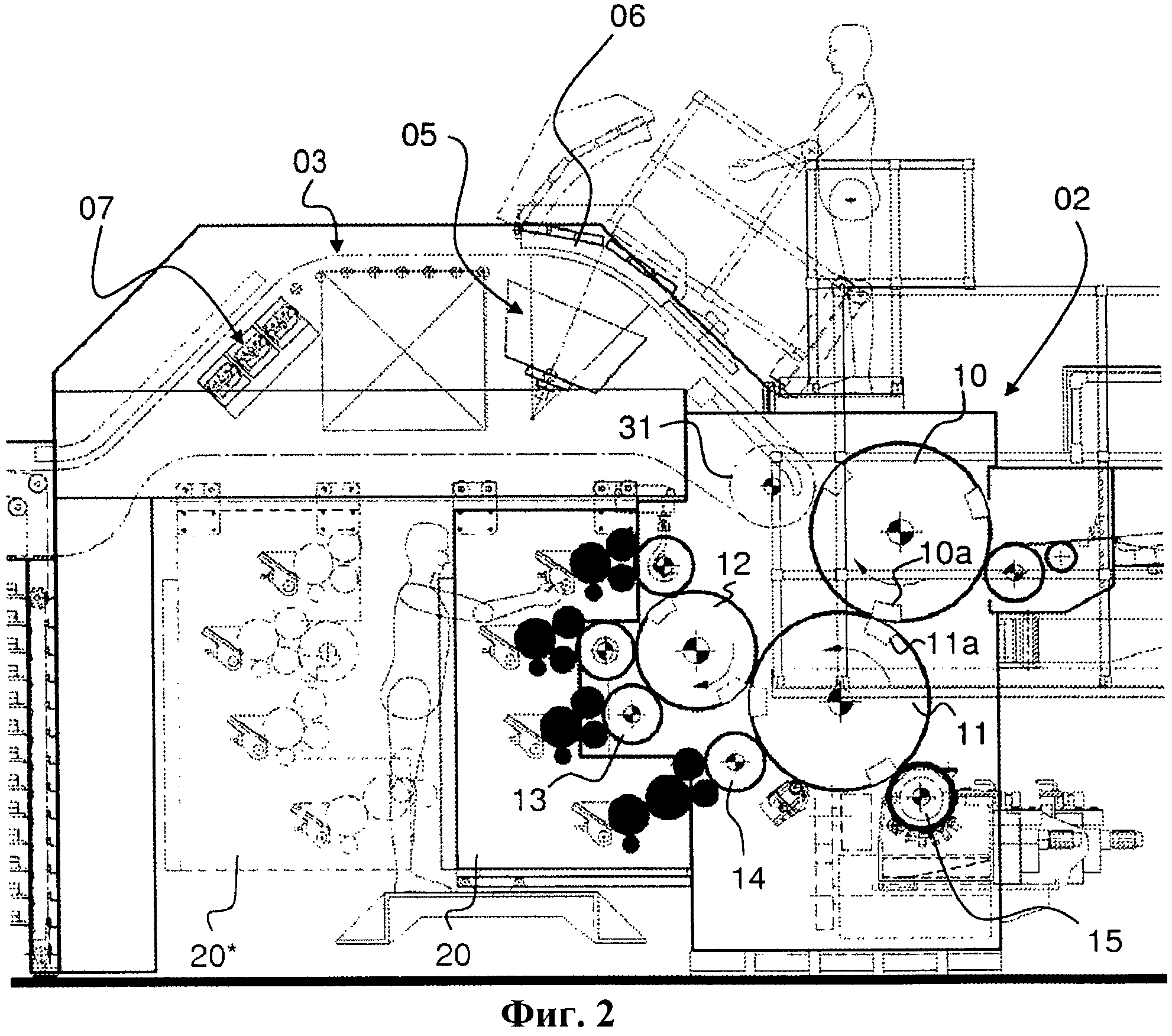 06
05
03
07
02
10
31
10a
12
11a
11
13
14
15
20*
20
Фиг. 2