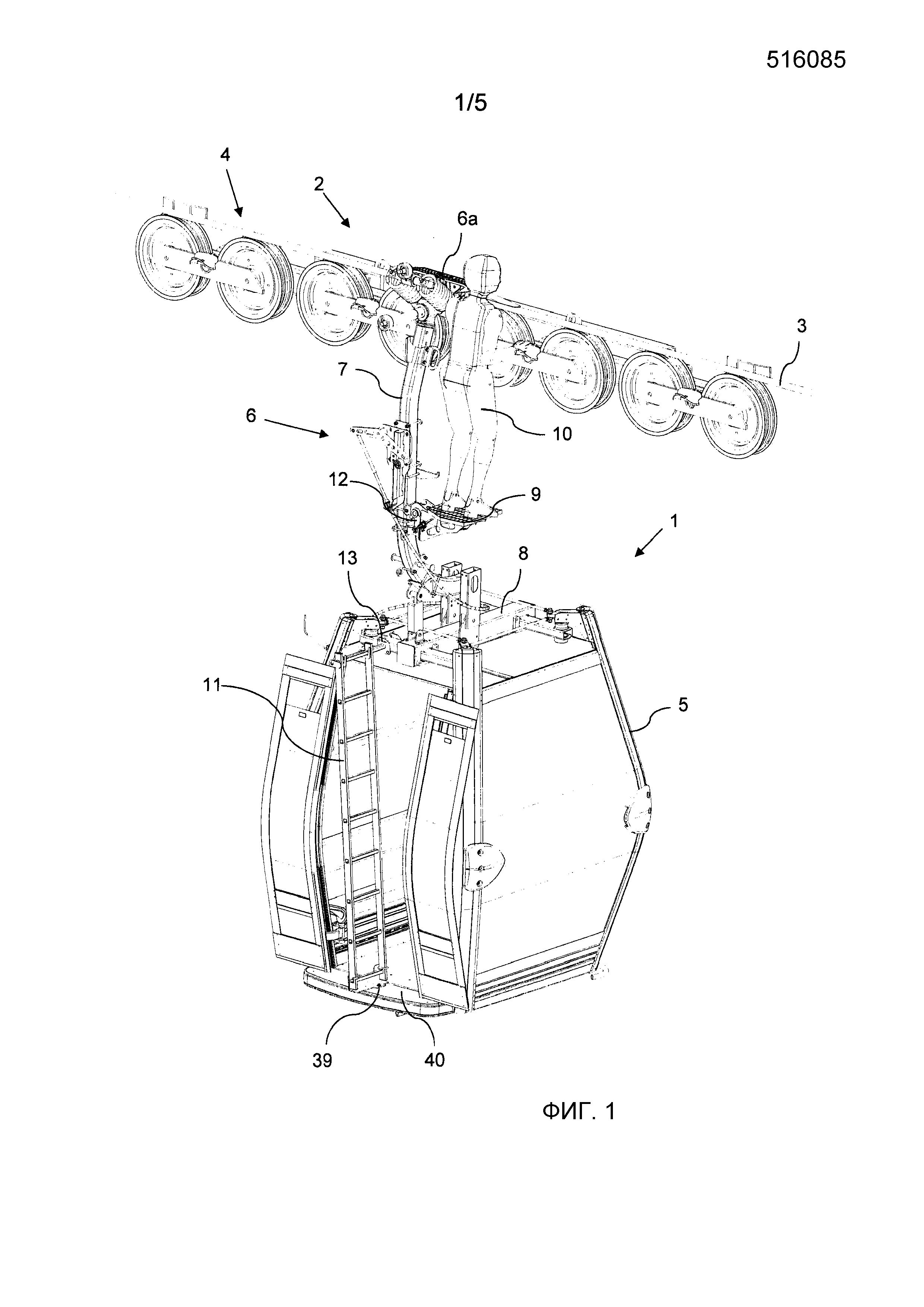 516085

1/5

4
2
6a
3
7
6
10
12
9
1
13
8
11
5
39
40

ФИГ. 1