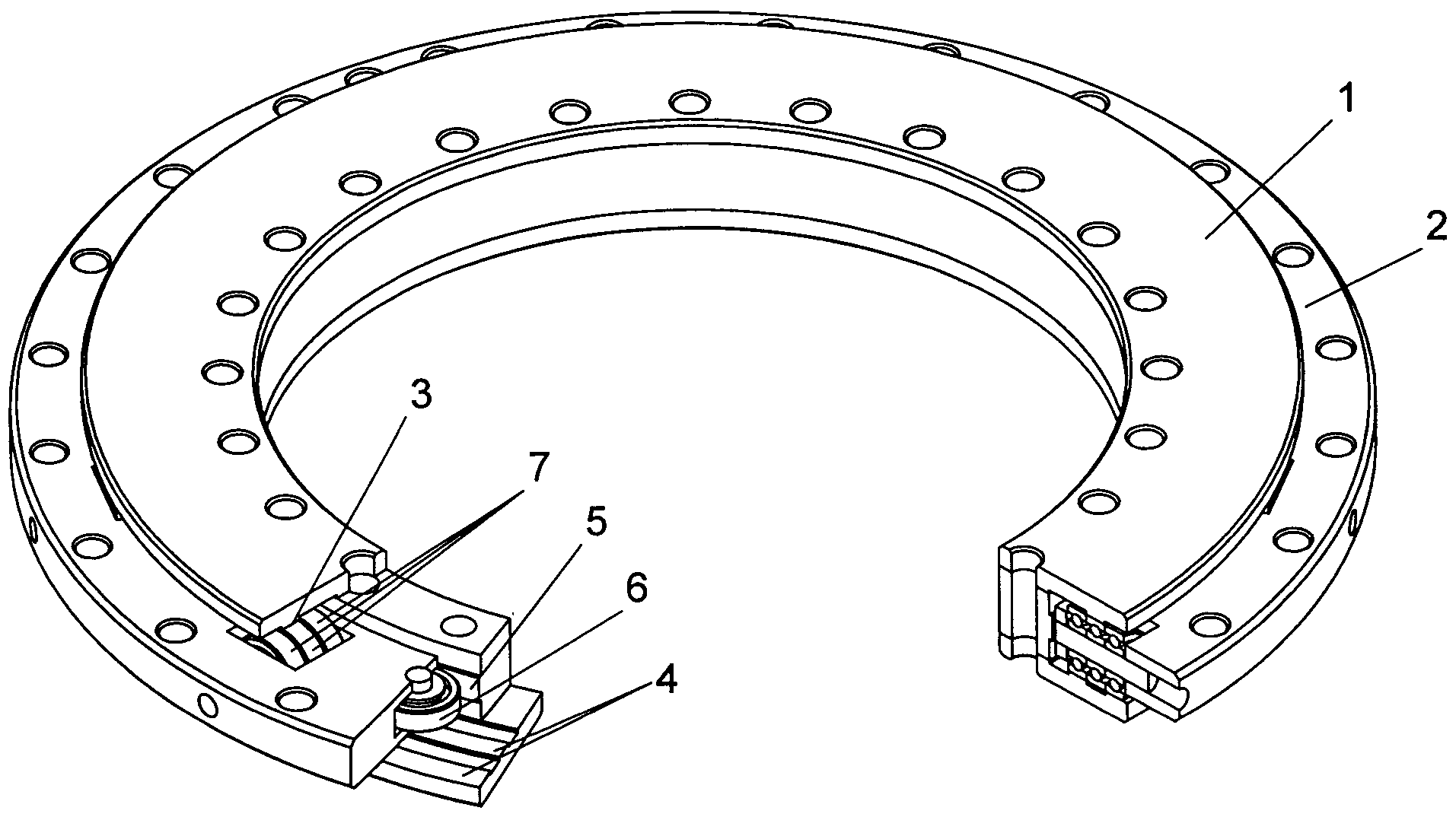 1
2
3
7
5
6
4